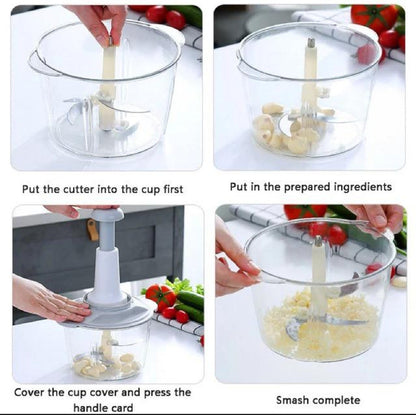 Put the cutter into the cup first

Put in the prepared ingredients

Cover the cup cover and press the handle card

Smash complete